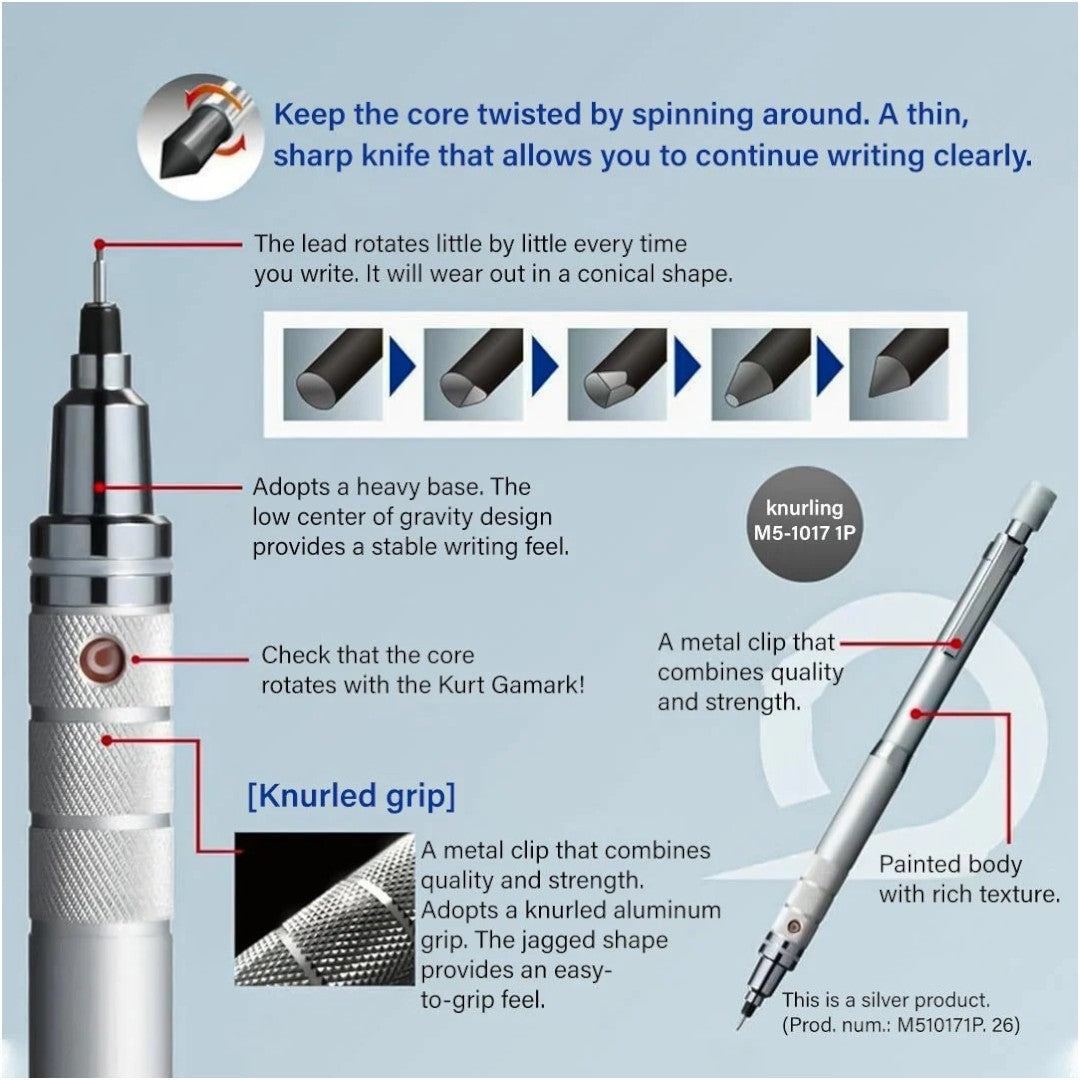 Keep the core twisted by spinning around. A thin, sharp knife that allows you to continue writing clearly.

The lead rotates little by little every time you write. It will wear out in a conical shape.

Adopts a heavy base. The low center of gravity design provides a stable writing feel.

knurling
M5-1017 1P

Check that the core rotates with the Kurt Gamark!

A metal clip that combines quality and strength.

[Knurled grip]

A metal clip that combines quality and strength. Adopts a knurled aluminum grip. The jagged shape provides an easy-to-grip feel.

Painted body with rich texture.

This is a silver product. (Prod. num.: M510171P. 26)